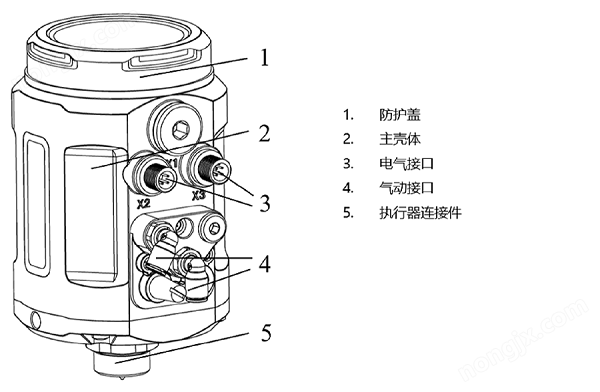 1
2
X1
X2
X3
3
4
5

1. 防护盖
2. 主壳体
3. 电气接口
4. 气动接口
5. 执行器连接件

nongjx.com